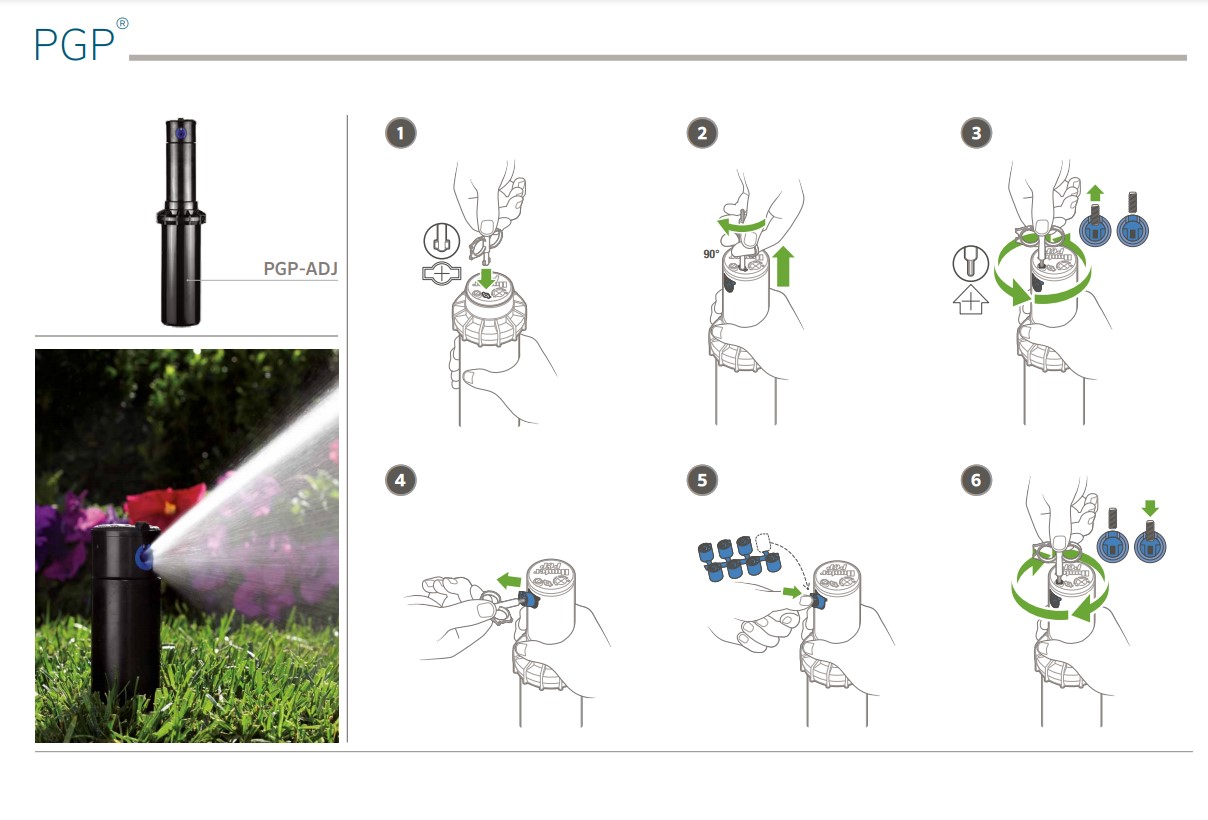 PGP®

PGP-ADJ

1

2

90°

3

4

5

6